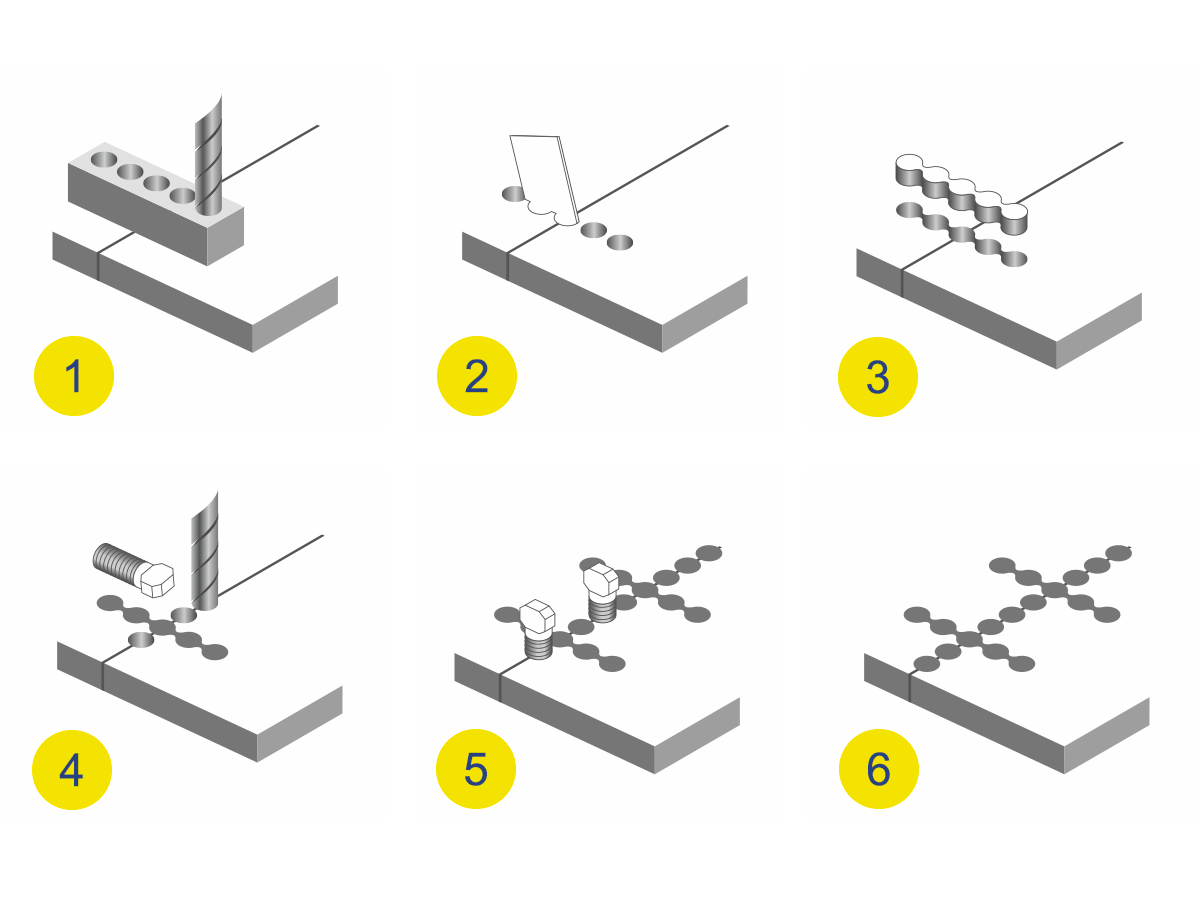 1

2

3

4

5

6