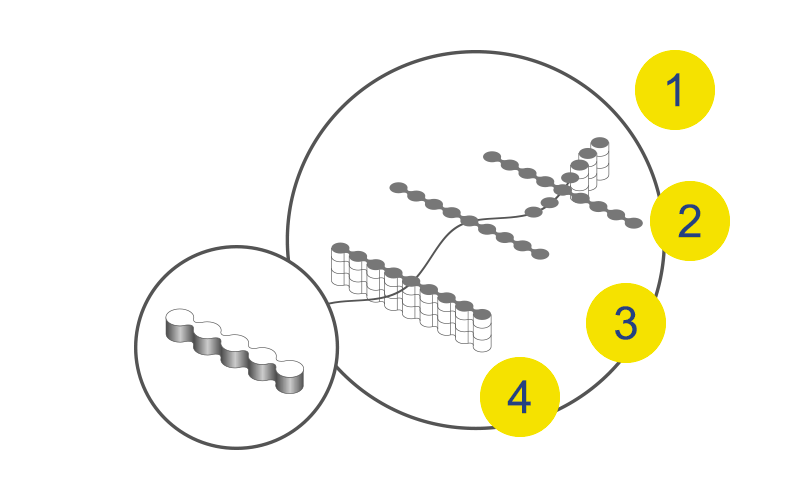 1
2
3
4